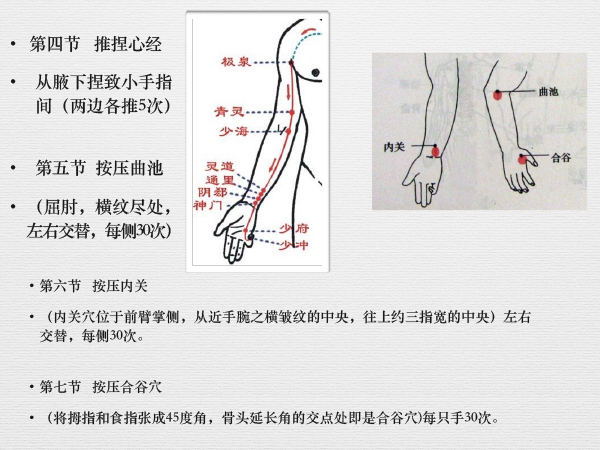 • 第四节 推捏心经

• 从腋下捏致小手指间（两边各推5次）

• 第五节 按压曲池

• （屈肘，横纹尽处，左右交替，每侧30次）

极泉
青灵
少海
灵道
通里
阴郄
神门
少府
少冲

曲池
内关
合谷

• 第六节 按压内关

• （内关穴位于前臂掌侧，从近手腕之横皱纹的中央，往上约三指宽的中央）左右交替，每侧30次。

• 第七节 按压合谷穴

• （将拇指和食指张成45度角，骨头延长角的交点处即是合谷穴)每只手30次。